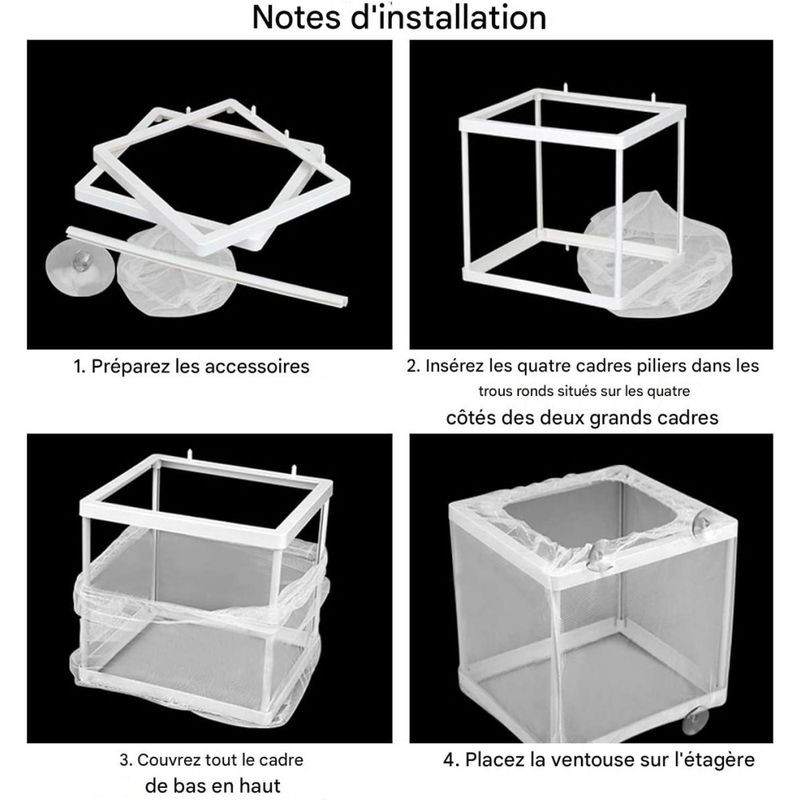 Notes d'installation

1. Préparez les accessoires

2. Insérez les quatre cadres piliers dans les trous ronds situés sur les quatre côtés des deux grands cadres

3. Couvrez tout le cadre de bas en haut

4. Placez la ventouse sur l'étagère