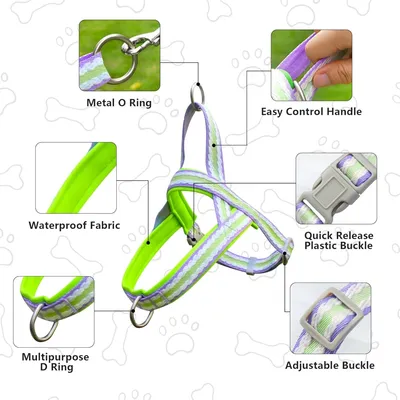 Metal O Ring

Easy Control Handle

Waterproof Fabric

Quick Release Plastic Buckle

Multipurpose D Ring

Adjustable Buckle