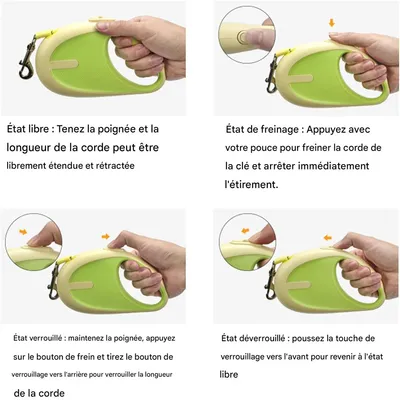 État libre : Tenez la poignée et la longueur de la corde peut être librement étendue et rétractée

État de freinage : Appuyez avec votre pouce pour freiner la corde de la clé et arrêter immédiatement l'étirement.

État verrouillé : maintenez la poignée, appuyez sur le bouton de frein et tirez le bouton de verrouillage vers l'arrière pour verrouiller la longueur de la corde

État déverrouillé : poussez la touche de verrouillage vers l'avant pour revenir à l'état libre