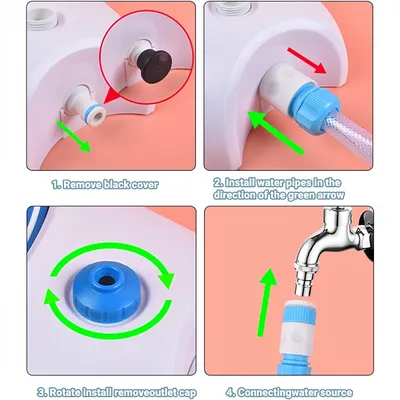 1. Remove black cover

2. Install water pipes in the direction of the green arrow

3. Rotate install removeoutlet cap

4. Connectingwater source