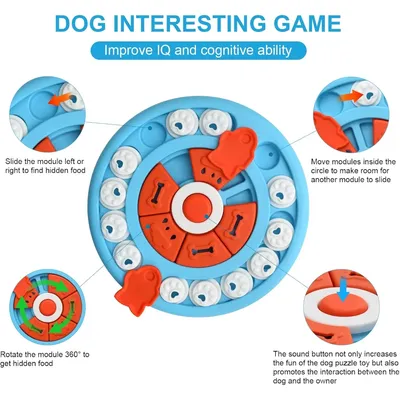 DOG INTERESTING GAME

Improve IQ and cognitive ability

Slide the module left or right to find hidden food

Move modules inside the circle to make room for another module to slide

Rotate the module 360° to get hidden food

The sound button not only increases the fun of the dog puzzle toy but also promotes the interaction between the dog and the owner