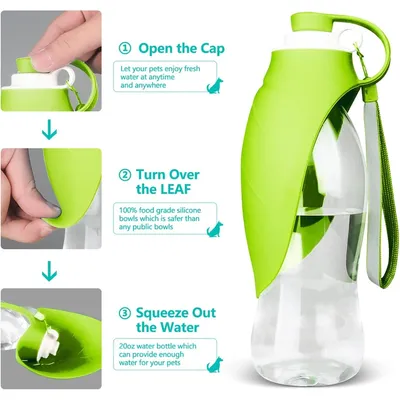 ① Open the Cap

Let your pets enjoy fresh water at anytime and anywhere

② Turn Over the LEAF

100% food grade silicone bowls which is safer than any public bowls

③ Squeeze Out the Water

20oz water bottle which can provide enough water for your pets