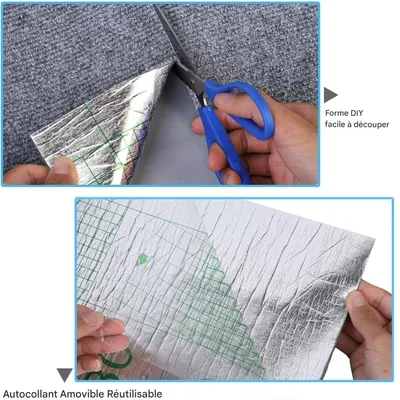 Forme DIY
facile à découper

Autocollant Amovible Réutilisable