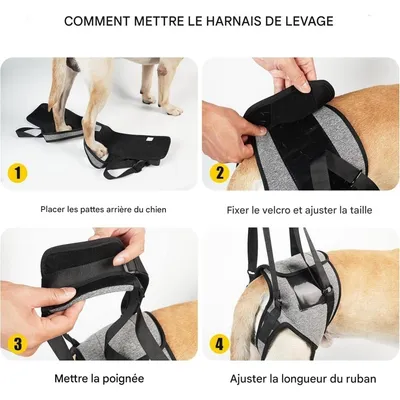 COMMENT METTRE LE HARNAIS DE LEVAGE

1

Placer les pattes arrière du chien

2

Fixer le velcro et ajuster la taille

3

Mettre la poignée

4

Ajuster la longueur du ruban