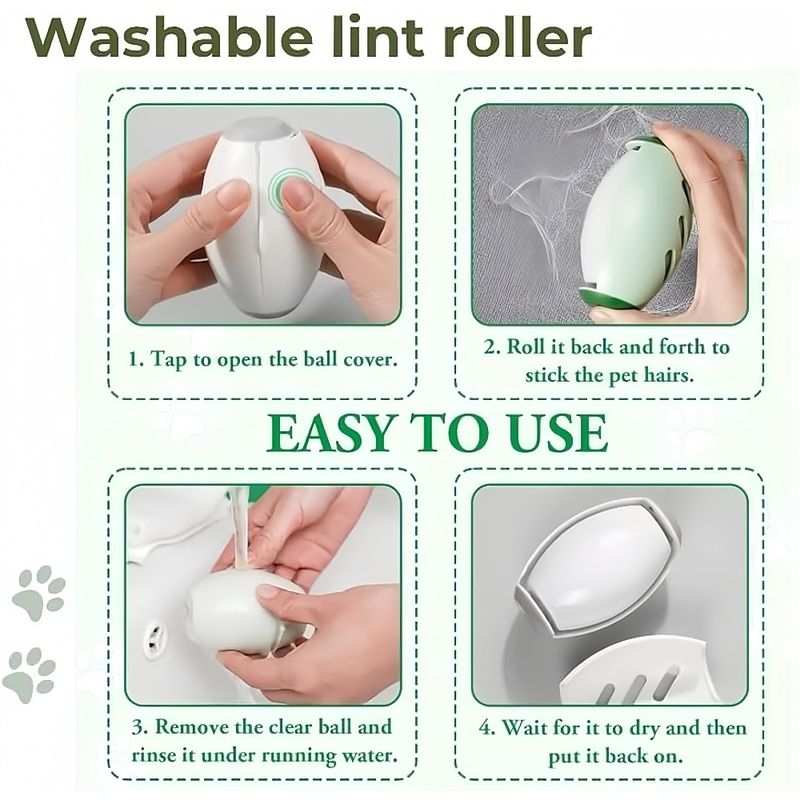 Washable lint roller

1. Tap to open the ball cover.

2. Roll it back and forth to stick the pet hairs.

EASY TO USE

3. Remove the clear ball and rinse it under running water.

4. Wait for it to dry and then put it back on.