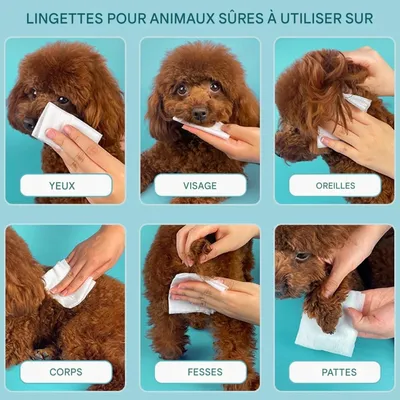 LINGETTES POUR ANIMAUX SÛRES À UTILISER SUR

YEUX

VISAGE

OREILLES

CORPS

FESSES

PATTES