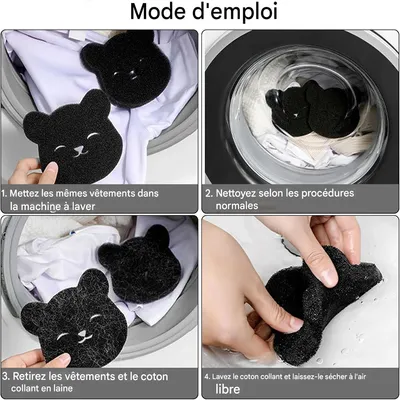 Mode d'emploi

1. Mettez les mêmes vêtements dans la machine à laver

2. Nettoyez selon les procédures normales

3. Retirez les vêtements et le coton collant en laine

4. Lavez le coton collant et laissez-le sécher à l'air libre