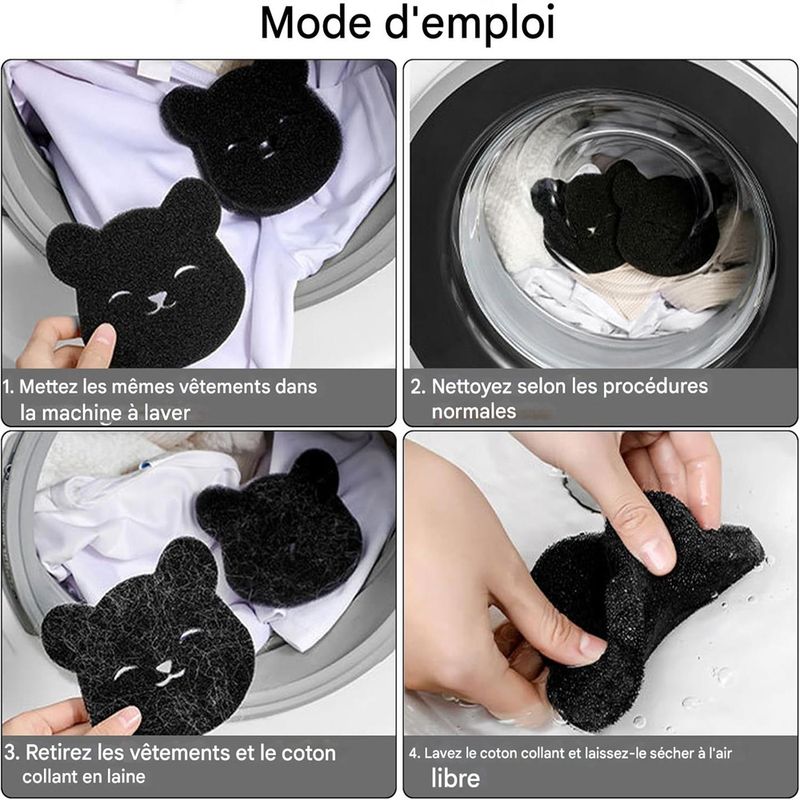 Mode d'emploi

1. Mettez les mêmes vêtements dans la machine à laver

2. Nettoyez selon les procédures normales

3. Retirez les vêtements et le coton collant en laine

4. Lavez le coton collant et laissez-le sécher à l'air libre