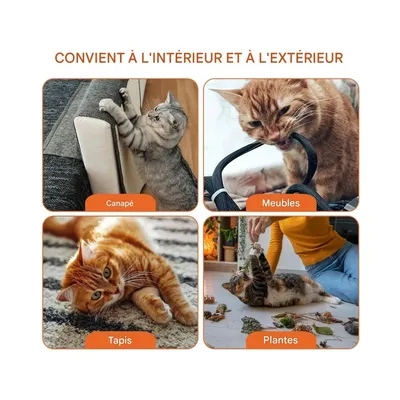 CONVIENT À L'INTÉRIEUR ET À L'EXTÉRIEUR

Canapé

Meubles

Tapis

Plantes