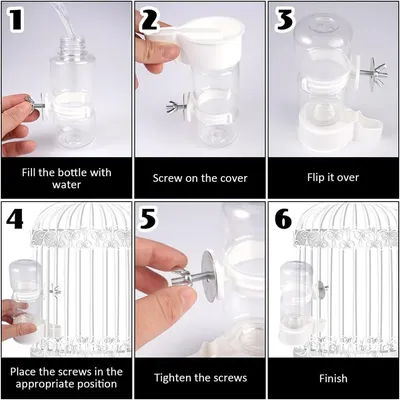 1

Fill the bottle with water

2

Screw on the cover

3

Flip it over

4

Place the screws in the appropriate position

5

Tighten the screws

6

Finish