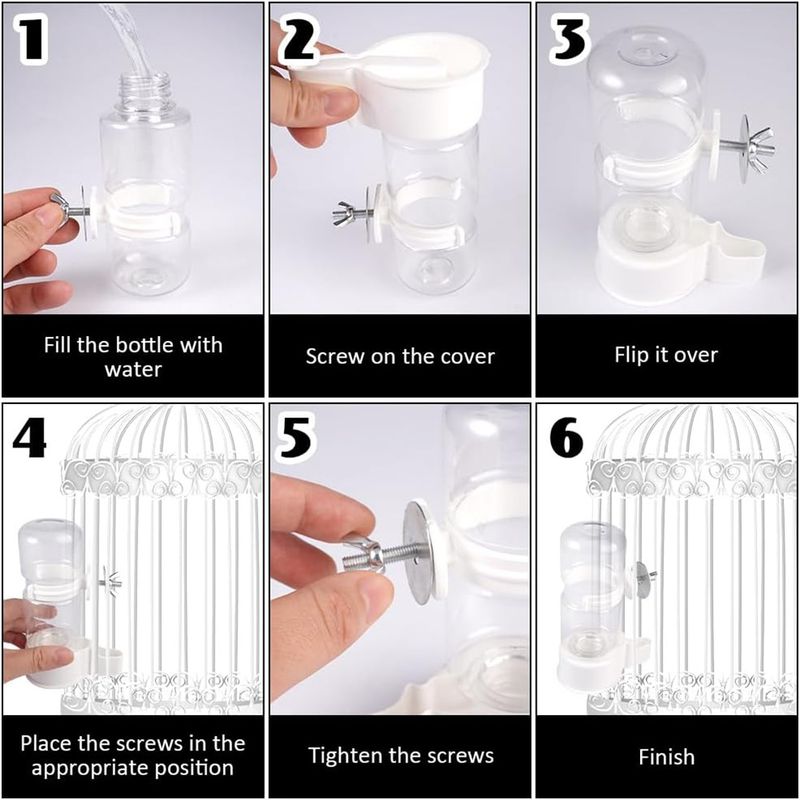 1
Fill the bottle with water

2
Screw on the cover

3
Flip it over

4
Place the screws in the appropriate position

5
Tighten the screws

6
Finish