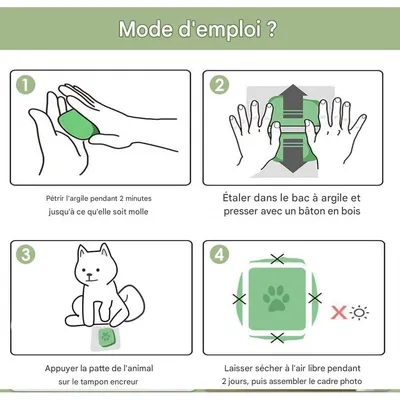 Mode d'emploi ?

1

Pétrir l'argile pendant 2 minutes jusqu'à ce qu'elle soit molle

2

Étaler dans le bac à argile et presser avec un bâton en bois

3

Appuyer la patte de l'animal sur le tampon encreur

4

Laisser sécher à l'air libre pendant 2 jours, puis assembler le cadre photo