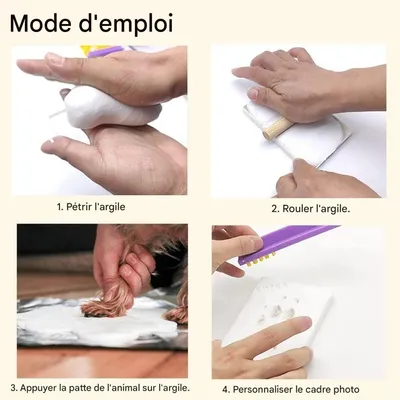 Mode d'emploi

1. Pétrir l'argile

2. Rouler l'argile.

3. Appuyer la patte de l'animal sur l'argile.

4. Personnaliser le cadre photo