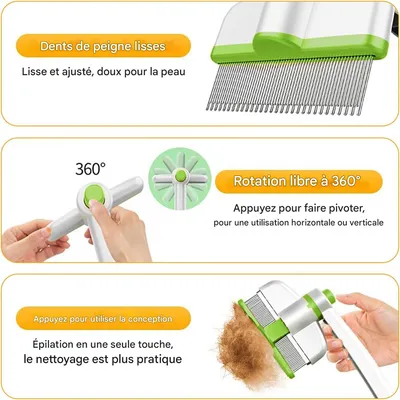 Dents de peigne lisses

Lisse et ajusté, doux pour la peau

360°

Rotation libre à 360°

Appuyez pour faire pivoter, pour une utilisation horizontale ou verticale

Appuyez pour utiliser la conception

Épilation en une seule touche, le nettoyage est plus pratique