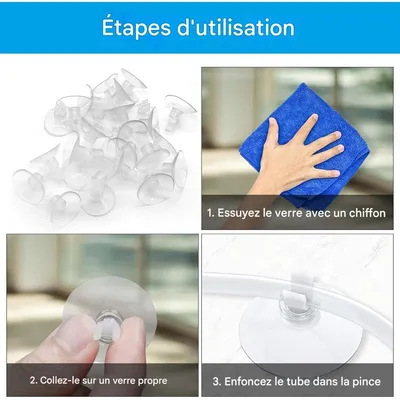 Étapes d'utilisation

1. Essuyez le verre avec un chiffon

2. Collez-le sur un verre propre

3. Enfoncez le tube dans la pince