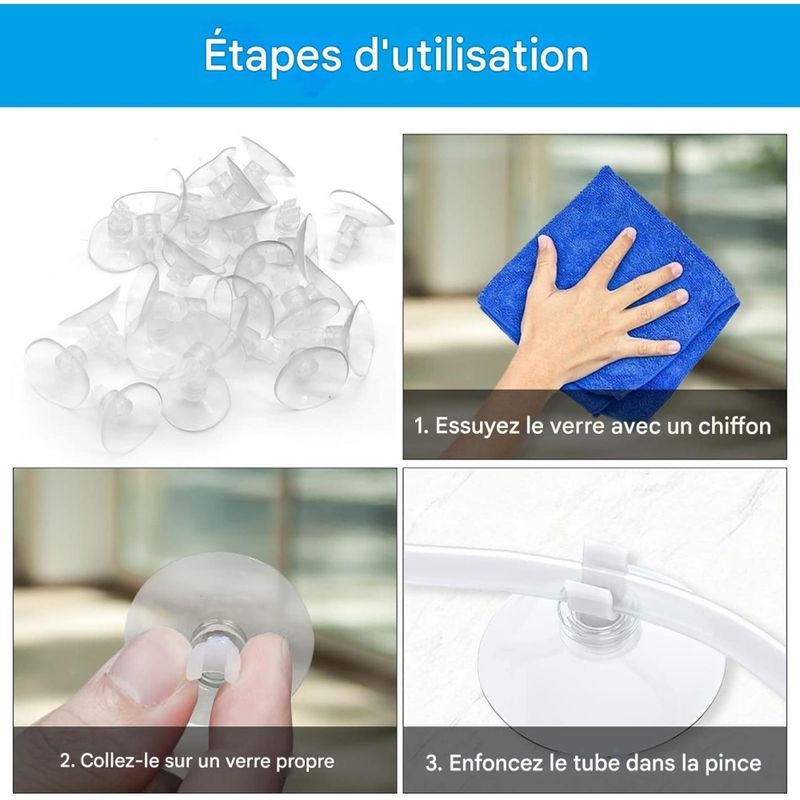 Étapes d'utilisation

1. Essuyez le verre avec un chiffon

2. Collez-le sur un verre propre

3. Enfoncez le tube dans la pince