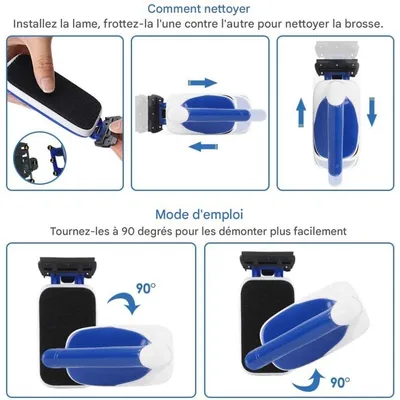 Comment nettoyer
Installez la lame, frottez-la l'une contre l'autre pour nettoyer la brosse.

Mode d'emploi
Tournez-les à 90 degrés pour les démonter plus facilement

90°

90°