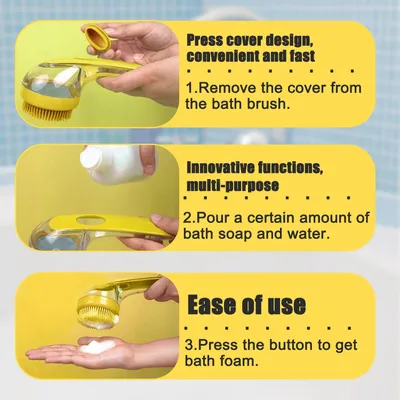 Press cover design, convenient and fast

1.Remove the cover from the bath brush.

Innovative functions, multi-purpose

2.Pour a certain amount of bath soap and water.

Ease of use

3.Press the button to get bath foam.