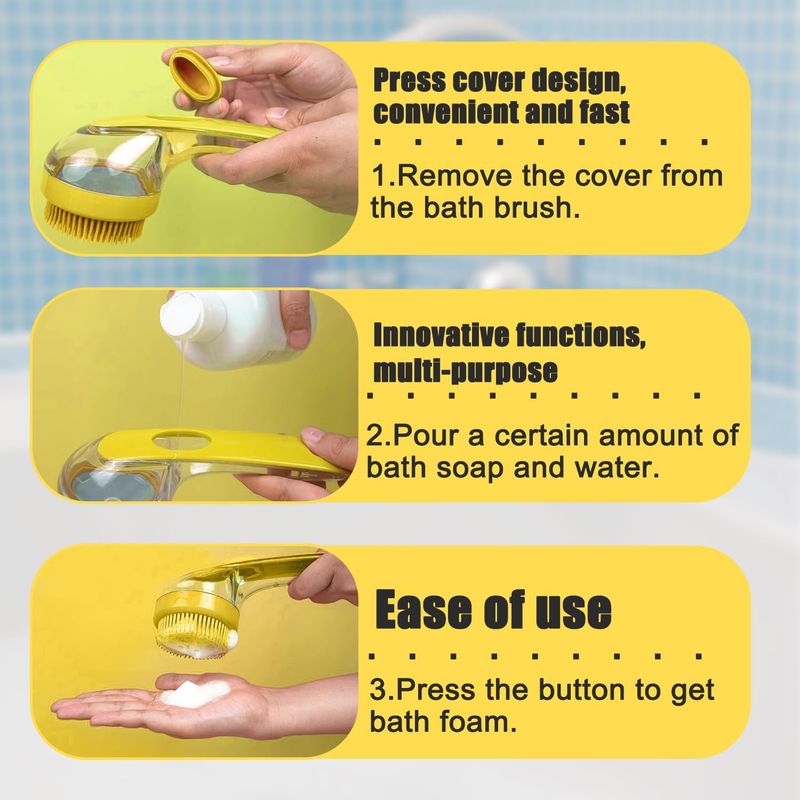 Press cover design, convenient and fast

1.Remove the cover from the bath brush.

Innovative functions, multi-purpose

2.Pour a certain amount of bath soap and water.

Ease of use

3.Press the button to get bath foam.