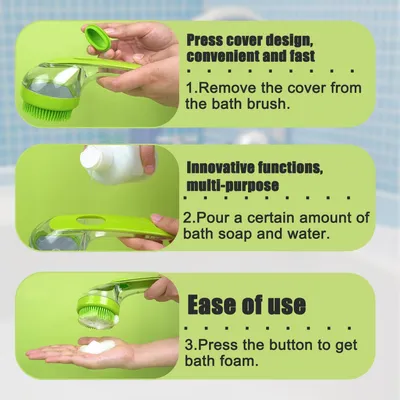 Press cover design, convenient and fast

1.Remove the cover from the bath brush.

Innovative functions, multi-purpose

2.Pour a certain amount of bath soap and water.

Ease of use

3.Press the button to get bath foam.