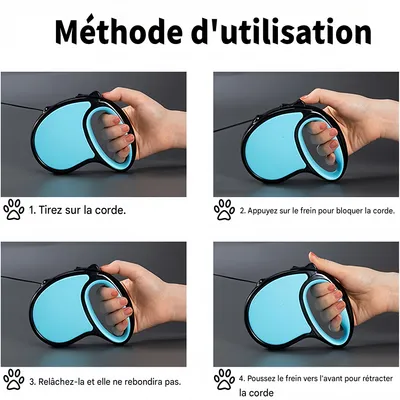 Méthode d'utilisation

1. Tirez sur la corde.

2. Appuyez sur le frein pour bloquer la corde.

3. Relâchez-la et elle ne rebondira pas.

4. Poussez le frein vers l'avant pour rétracter la corde