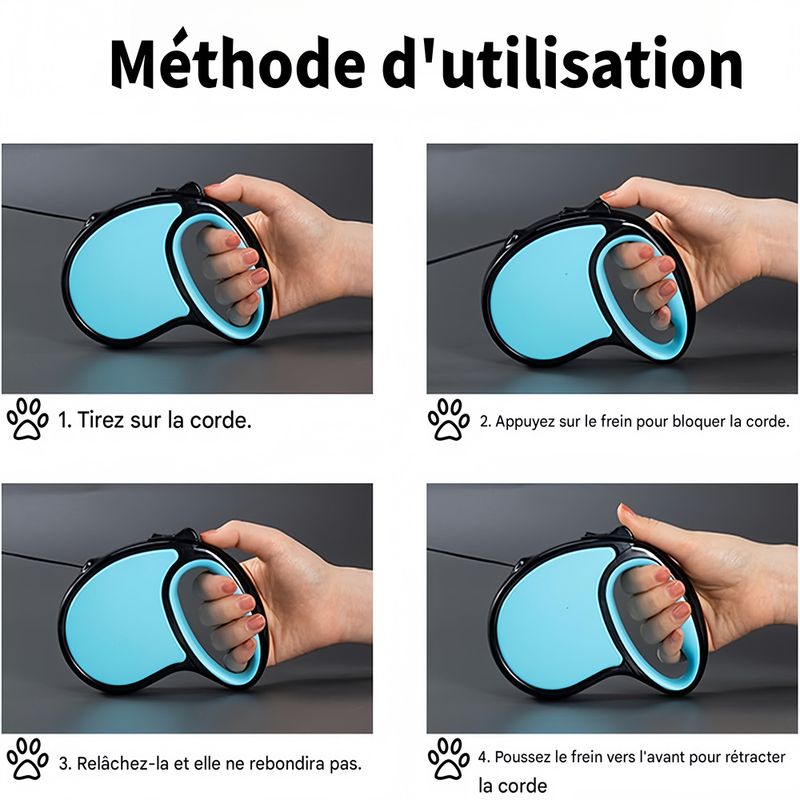 Méthode d'utilisation

1. Tirez sur la corde.

2. Appuyez sur le frein pour bloquer la corde.

3. Relâchez-la et elle ne rebondira pas.

4. Poussez le frein vers l'avant pour rétracter la corde