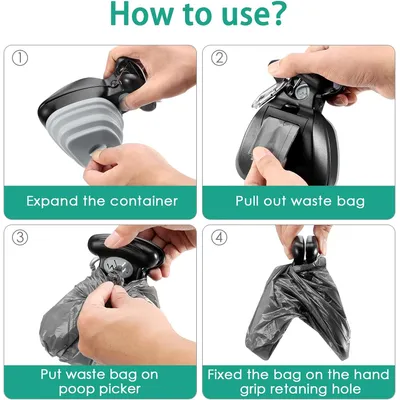 How to use?

①

Expand the container

②

Pull out waste bag

③

Put waste bag on poop picker

④

Fixed the bag on the hand grip retaning hole