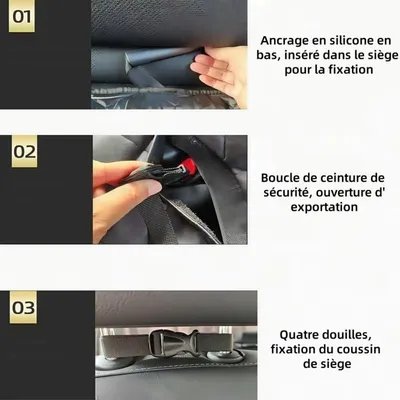 01

Ancrage en silicone en bas, inséré dans le siège pour la fixation

02

Boucle de ceinture de sécurité, ouverture d' exportation

03

Quatre douilles, fixation du coussin de siège