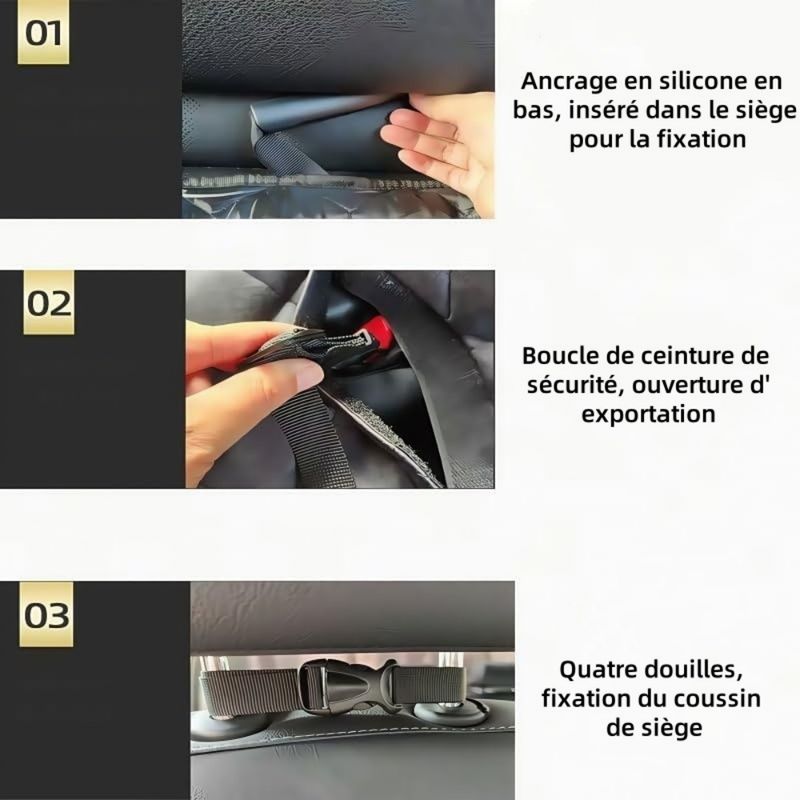 01

Ancrage en silicone en bas, inséré dans le siège pour la fixation

02

Boucle de ceinture de sécurité, ouverture d' exportation

03

Quatre douilles, fixation du coussin de siège