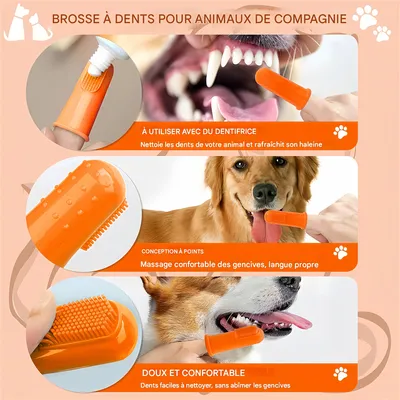 BROSSE À DENTS POUR ANIMAUX DE COMPAGNIE

À UTILISER AVEC DU DENTIFRICE

Nettoie les dents de votre animal et rafraîchit son haleine

CONCEPTION À POINTS

Massage confortable des gencives, langue propre

DOUX ET CONFORTABLE

Dents faciles à nettoyer, sans abîmer les gencives