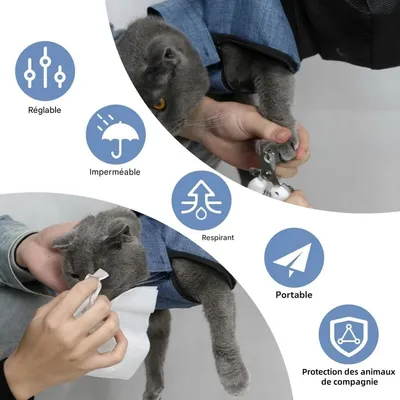 Réglable

Imperméable

Respirant

Portable

Protection des animaux de compagnie