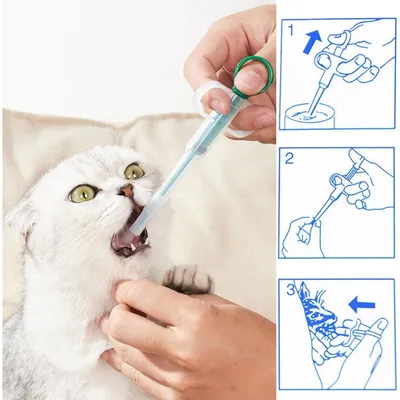 1

2

3