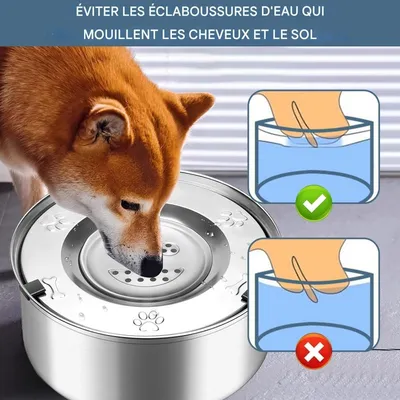 ÉVITER LES ÉCLABOUSSURES D'EAU QUI MOUILLENT LES CHEVEUX ET LE SOL