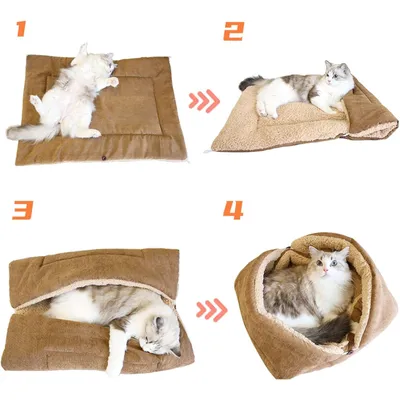 1

2

3

4