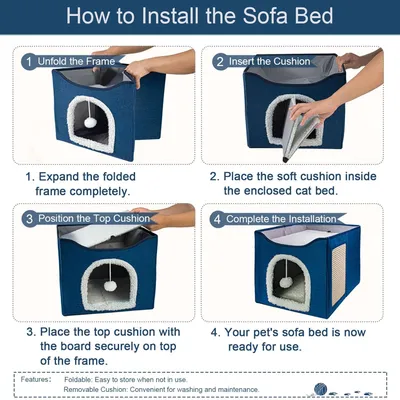 How to Install the Sofa Bed

1 Unfold the Frame

1. Expand the folded frame completely.

2 Insert the Cushion

2. Place the soft cushion inside the enclosed cat bed.

3 Position the Top Cushion

3. Place the top cushion with the board securely on top of the frame.

4 Complete the Installation

4. Your pet's sofa bed is now ready for use.

Features: Foldable: Easy to store when not in use.
Removable Cushion: Convenient for washing and maintenance.