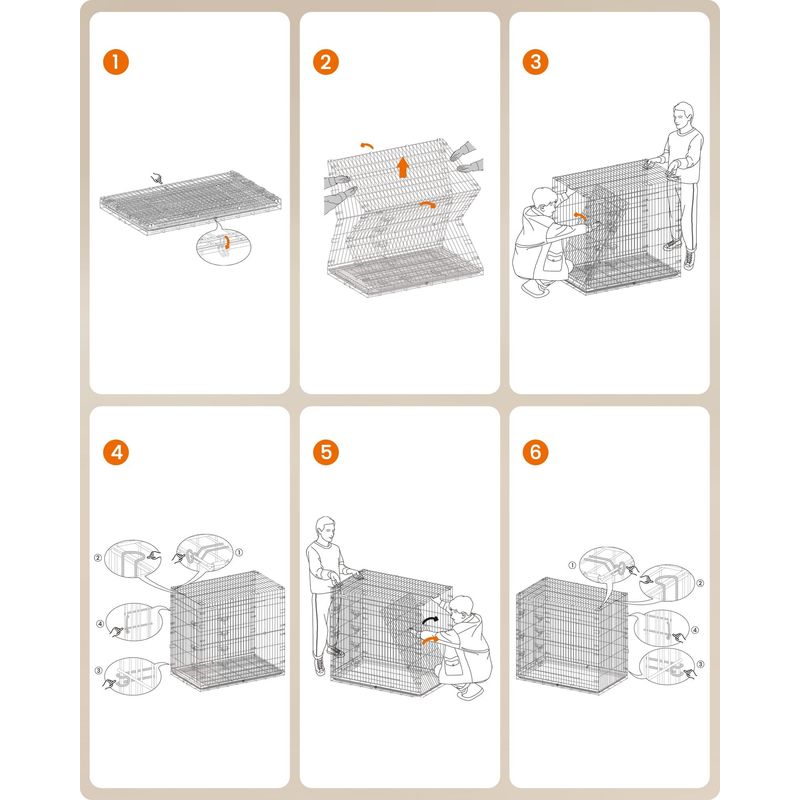 1

2

3

4

② ①

④

③

5

6

① ②

④

③