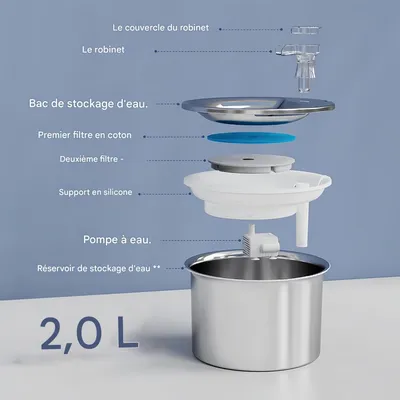 Le couvercle du robinet

Le robinet

Bac de stockage d'eau.

Premier filtre en coton

Deuxième filtre -

Support en silicone

Pompe à eau.

Réservoir de stockage d'eau **

2,0 L