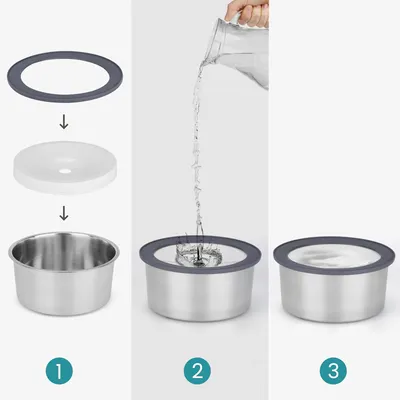 1

2

3