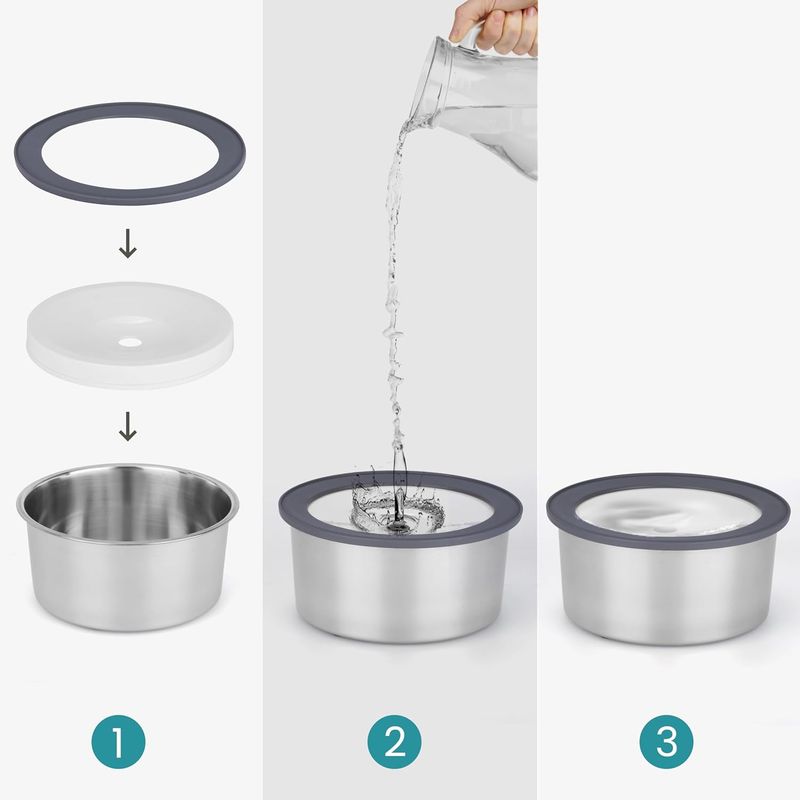 1

2

3