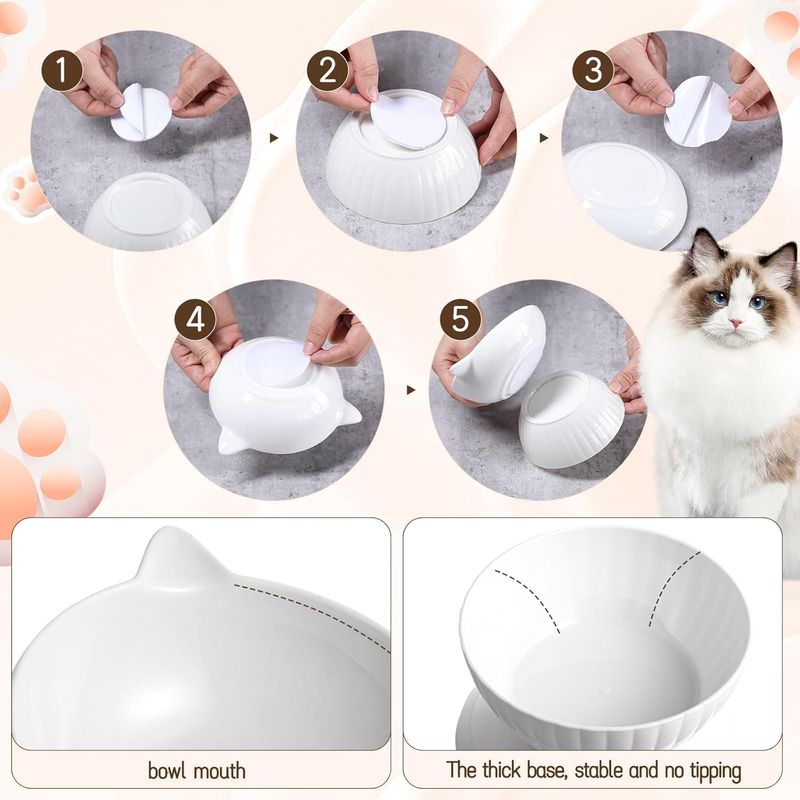 1

2

3

4

5

bowl mouth

The thick base, stable and no tipping