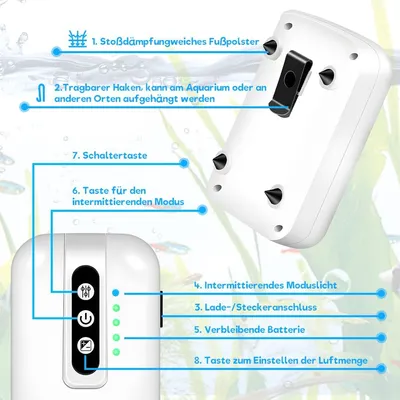 1. Stoßdämpfungweiches Fußpolster

2.Tragbarer Haken. kann am Aquarium oder an anderen Orten aufgehängt werden

7. Schaltertaste

6. Taste für den intermittierenden Modus

4. Intermittierendes Moduslicht

3. Lade-/Steckeranschluss

5. Verbleibende Batterie

8. Taste zum Einstellen der Luftmenge