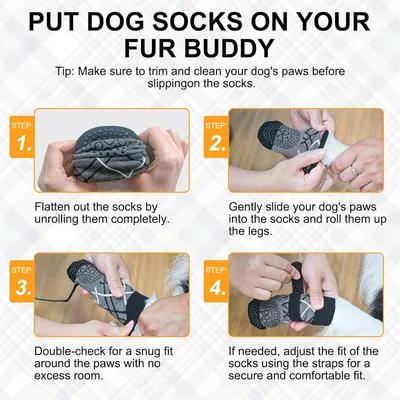 PUT DOG SOCKS ON YOUR FUR BUDDY

Tip: Make sure to trim and clean your dog's paws before slippingon the socks.

STEP: 1.

Flatten out the socks by unrolling them completely.

STEP: 2.

Gently slide your dog's paws into the socks and roll them up the legs.

STEP: 3.

Double-check for a snug fit around the paws with no excess room.

STEP: 4.

If needed, adjust the fit of the socks using the straps for a secure and comfortable fit.