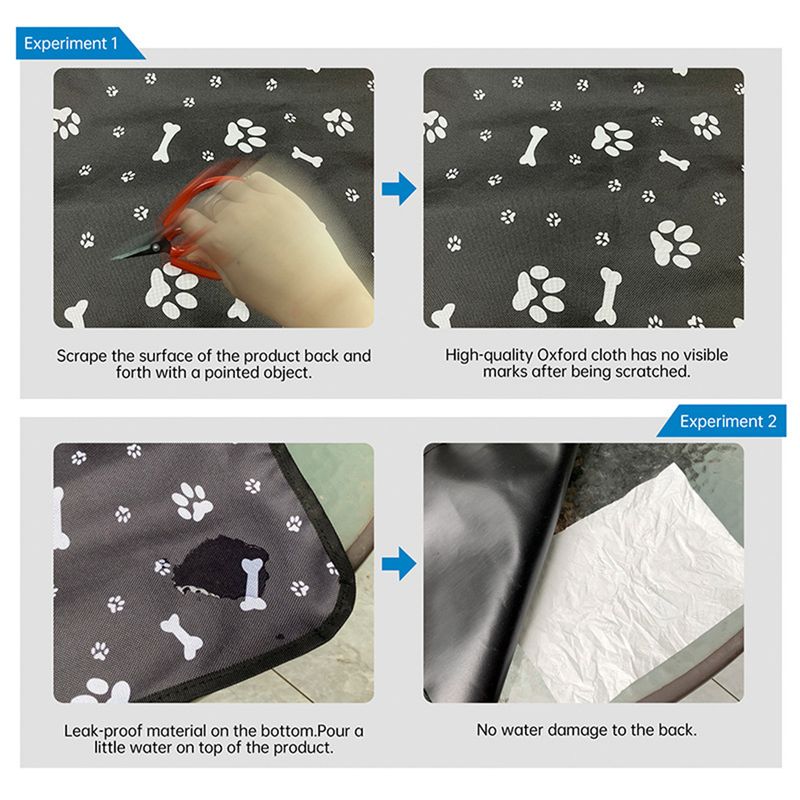 Experiment 1

Scrape the surface of the product back and forth with a pointed object.

High-quality Oxford cloth has no visible marks after being scratched.

Experiment 2

Leak-proof material on the bottom.Pour a little water on top of the product.

No water damage to the back.