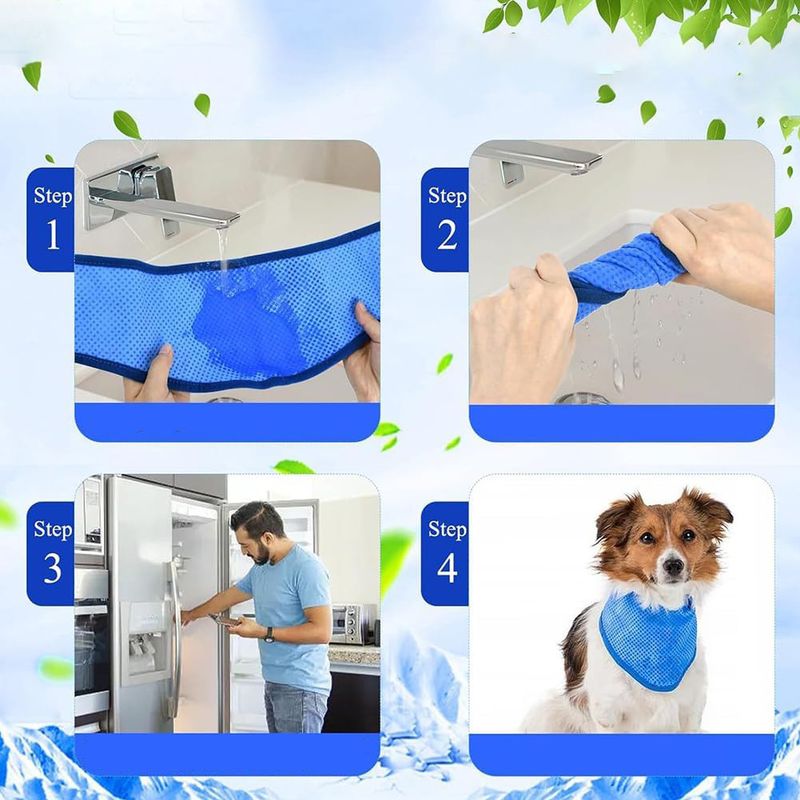 Step 1

Step 2

Step 3

Step 4