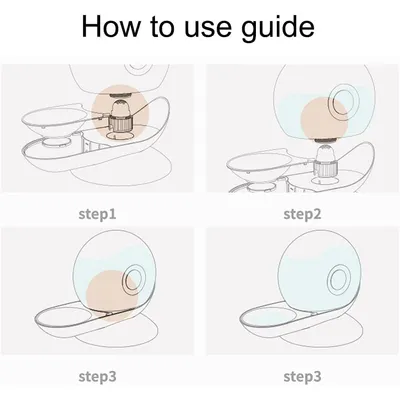 How to use guide

step1

step2

step3

step3