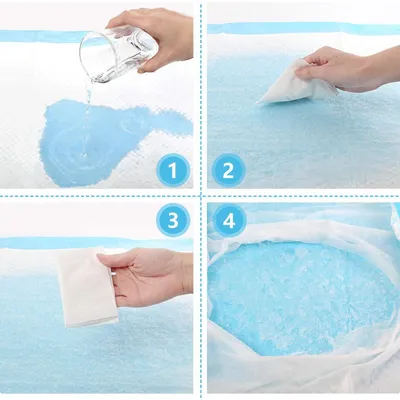 1
2
3
4