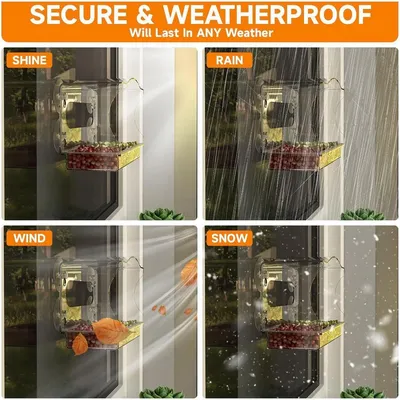 SECURE & WEATHERPROOF
Will Last In ANY Weather

SHINE

RAIN

WIND

SNOW