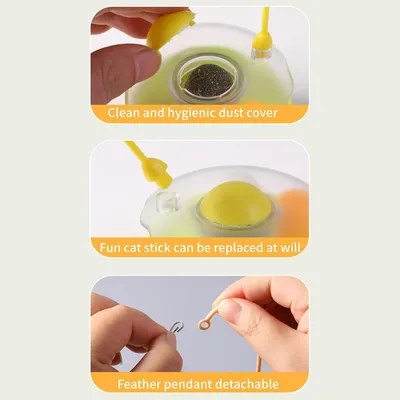 Clean and hygienic dust cover

Fun cat stick can be replaced at will

Feather pendant detachable