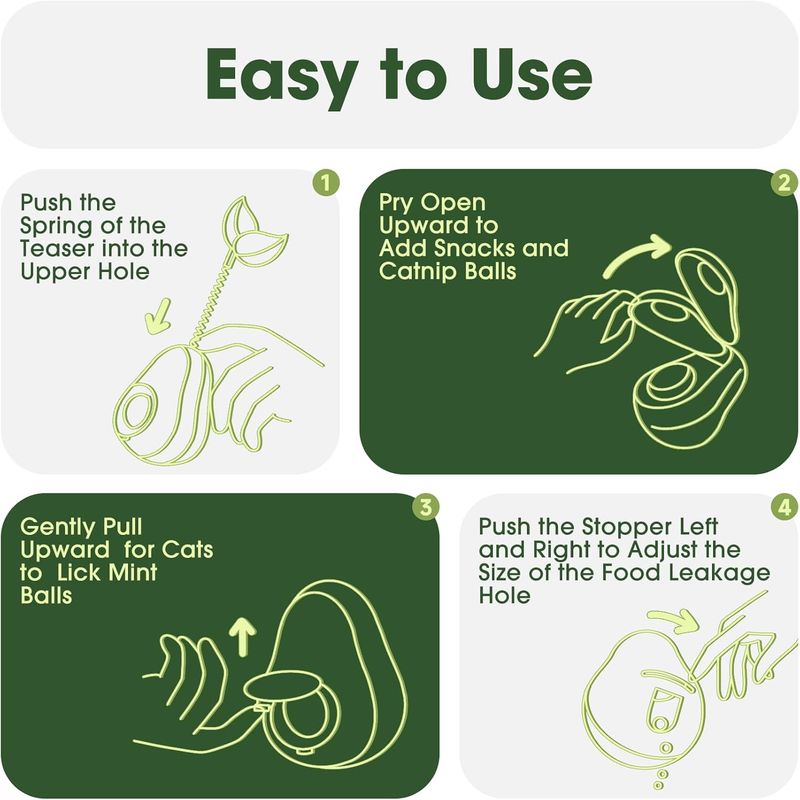 Easy to Use

1

Push the Spring of the Teaser into the Upper Hole

2

Pry Open Upward to Add Snacks and Catnip Balls

3

Gently Pull Upward for Cats to Lick Mint Balls

4

Push the Stopper Left and Right to Adjust the Size of the Food Leakage Hole