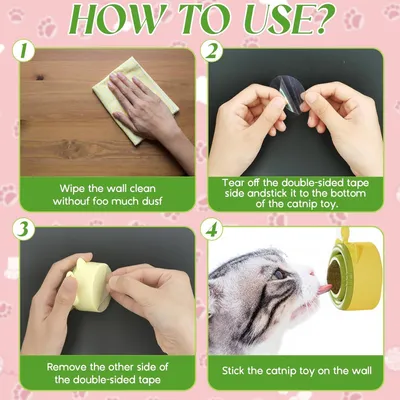 HOW TO USE?

1

Wipe the wall clean withouf foo much dusf

2

Tear off the double-sided tape side andstick it to the bottom of the catnip toy.

3

Remove the other side of the double-sided tape

4

Stick the catnip toy on the wall